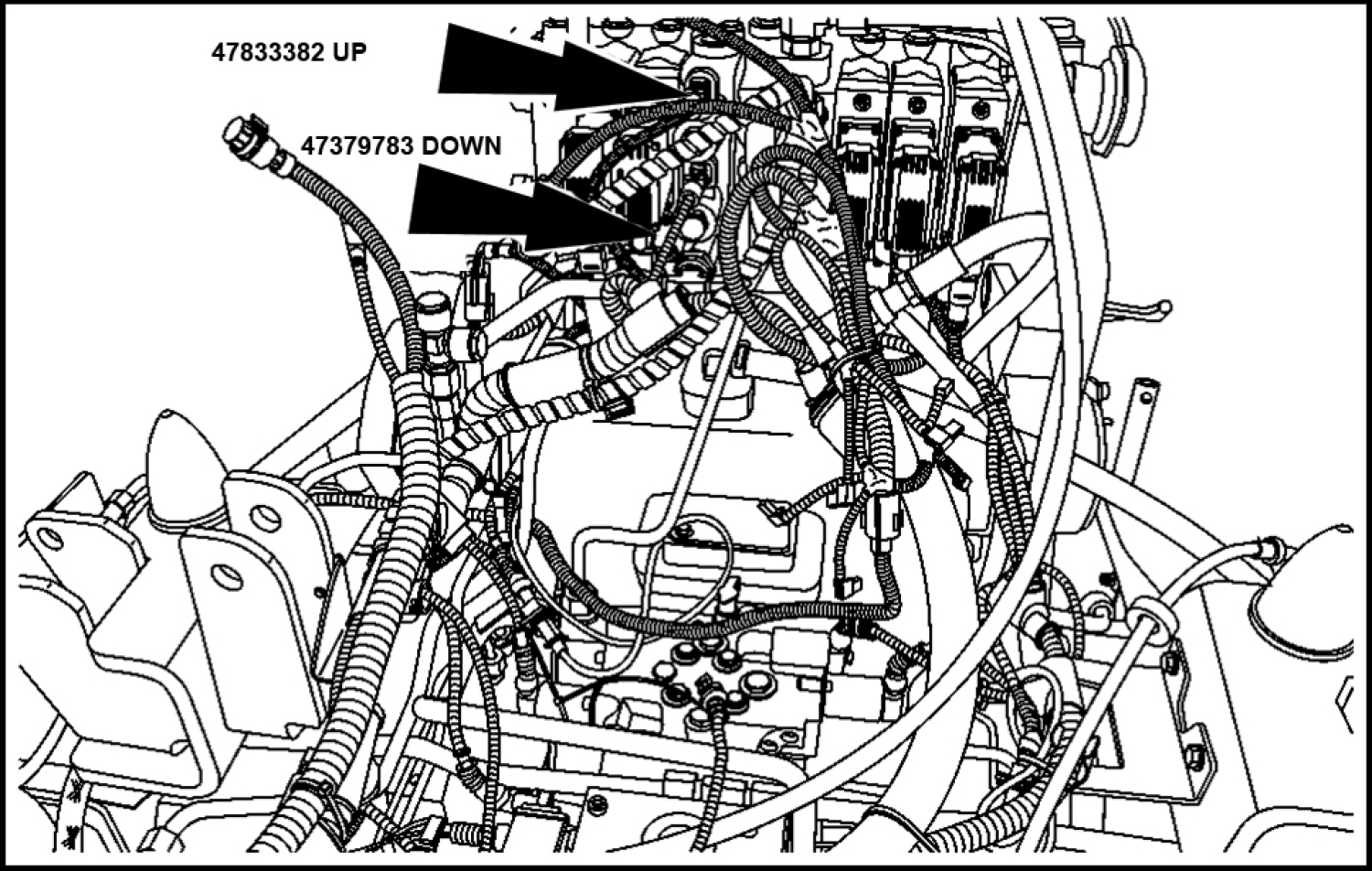 47833382 UP

47379783 DOWN