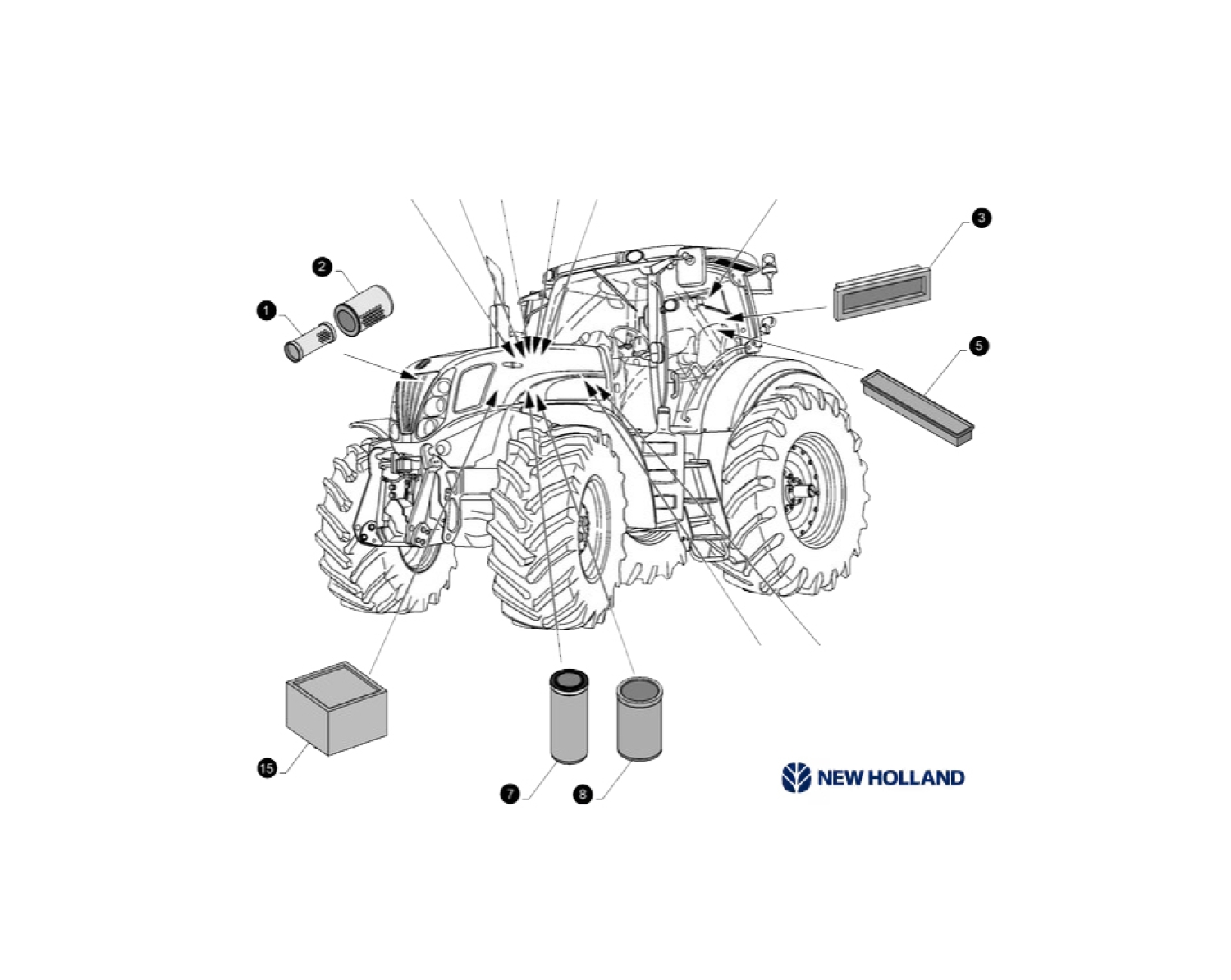 3

2

1

5

15

7

8

NEW HOLLAND